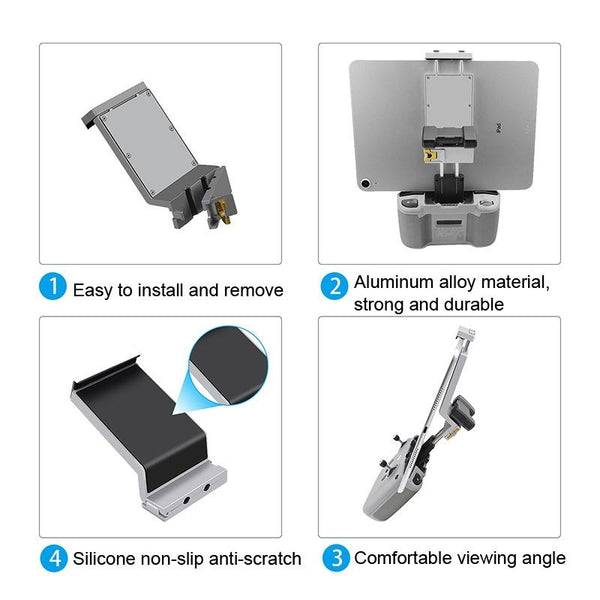 iPad

1 Easy to install and remove

2 Aluminum alloy material, strong and durable

4 Silicone non-slip anti-scratch

3 Comfortable viewing angle