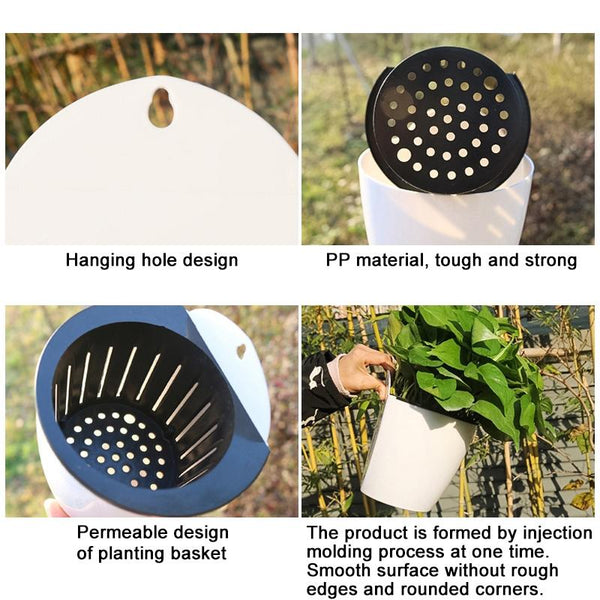 Hanging hole design

PP material, tough and strong

Permeable design of planting basket

The product is formed by injection molding process at one time. Smooth surface without rough edges and rounded corners.