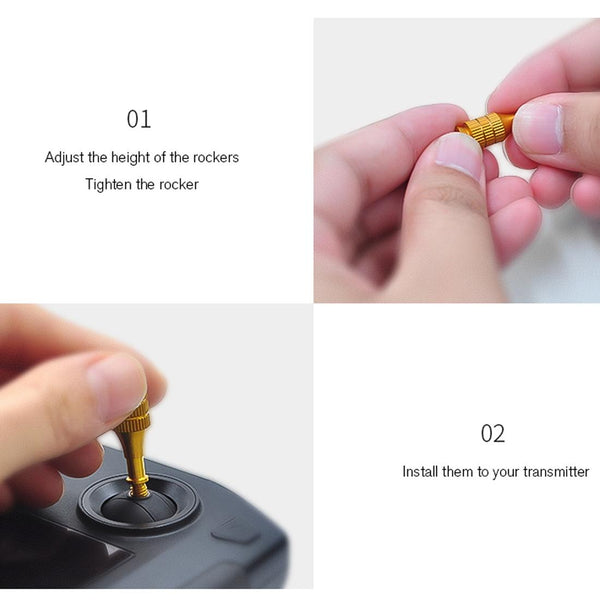 01

Adjust the height of the rockers
Tighten the rocker

02

Install them to your transmitter