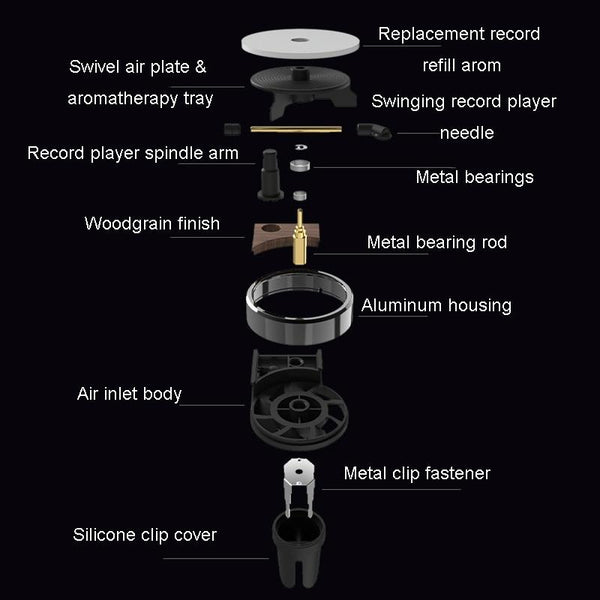 Replacement record refill arom

Swivel air plate & aromatherapy tray

Swinging record player needle

Record player spindle arm

Metal bearings

Woodgrain finish

Metal bearing rod

Aluminum housing

Air inlet body

Metal clip fastener

Silicone clip cover