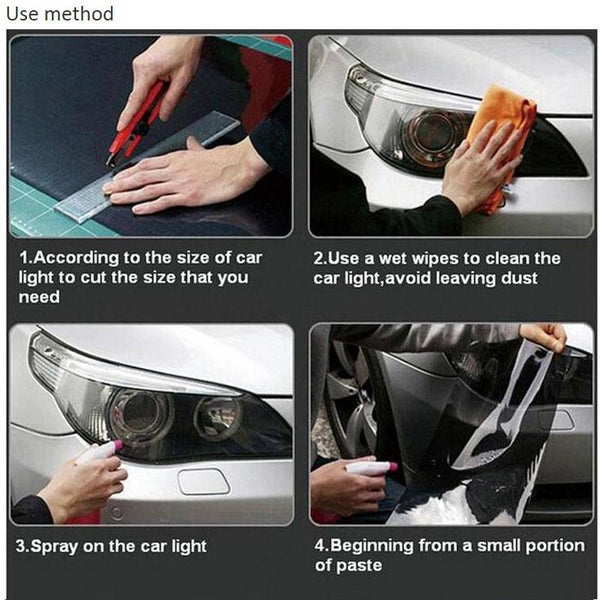 Use method

1.According to the size of car light to cut the size that you need

2.Use a wet wipes to clean the car light,avoid leaving dust

3.Spray on the car light

4.Beginning from a small portion of paste