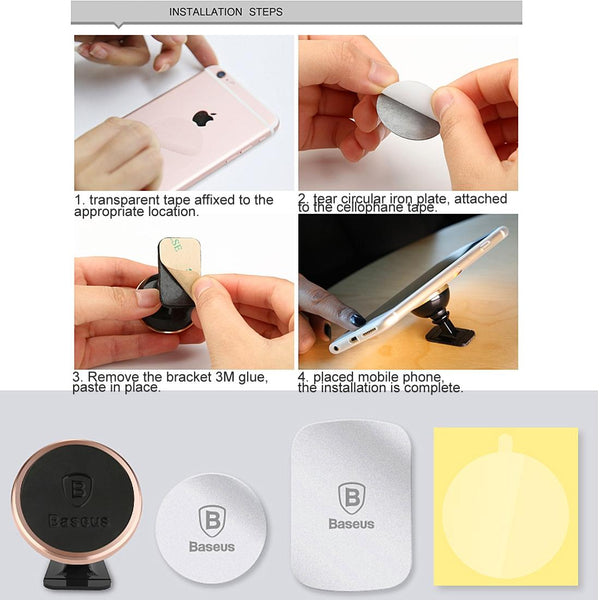 INSTALLATION STEPS

1. transparent tape affixed to the appropriate location.

2. tear circular iron plate, attached to the cellophane tape.

3. Remove the bracket 3M glue, paste in place.

4. placed mobile phone, the installation is complete.

B
Baseus

B
Baseus

B
Baseus