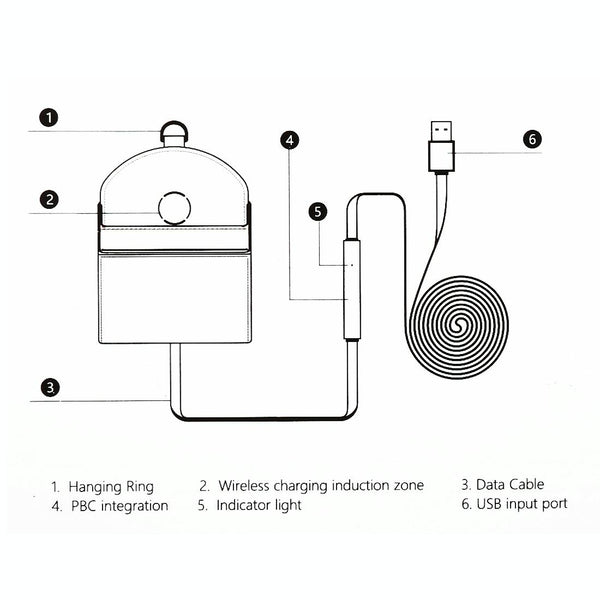 1
2
3
4
5
6

1. Hanging Ring
2. Wireless charging induction zone
3. Data Cable
4. PBC integration
5. Indicator light
6. USB input port