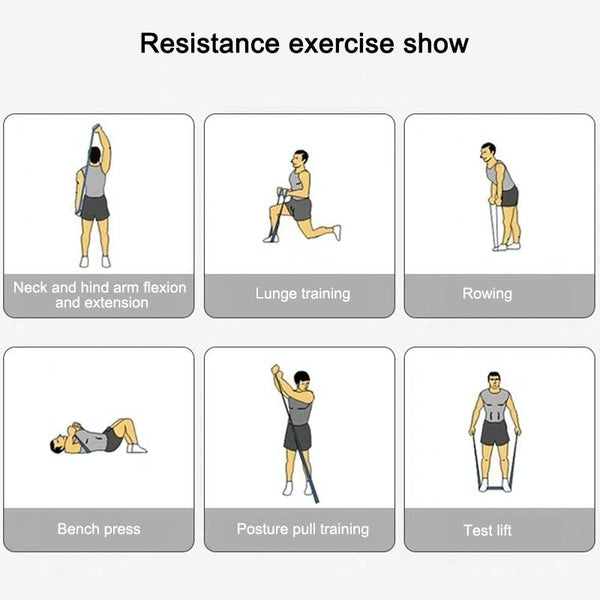 Resistance exercise show

Neck and hind arm flexion and extension

Lunge training

Rowing

Bench press

Posture pull training

Test lift