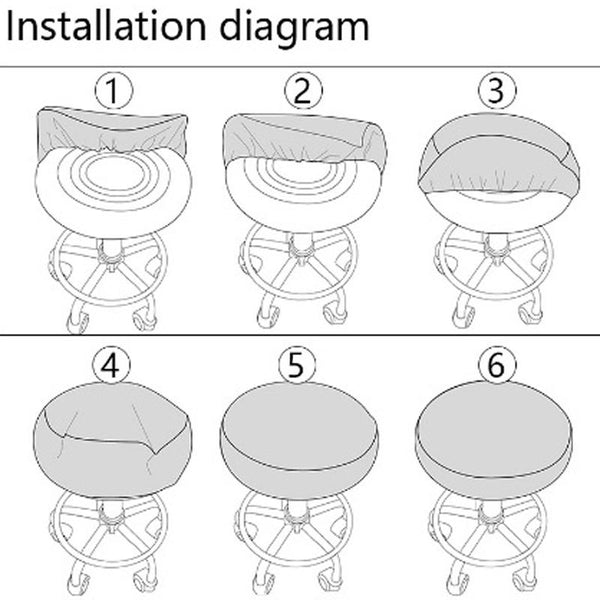 Installation diagram

①

②

③

④

⑤

⑥