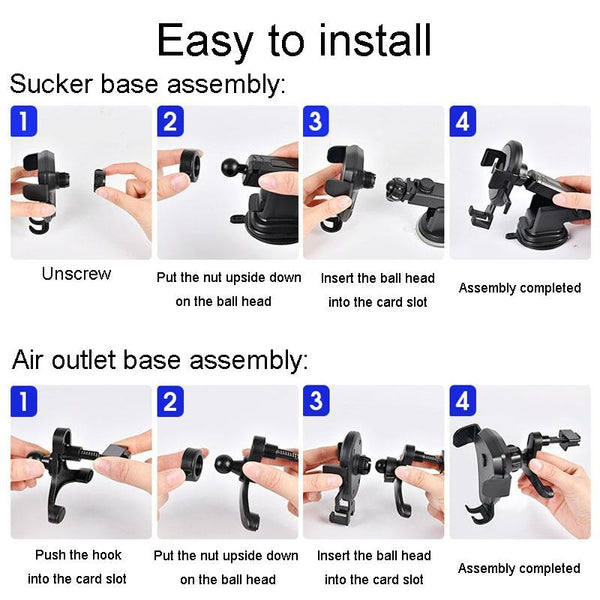 Easy to install

Sucker base assembly:

1
Unscrew

2
Put the nut upside down on the ball head

3
Insert the ball head into the card slot

4
Assembly completed

Air outlet base assembly:

1
Push the hook into the card slot

2
Put the nut upside down on the ball head

3
Insert the ball head into the card slot

4
Assembly completed