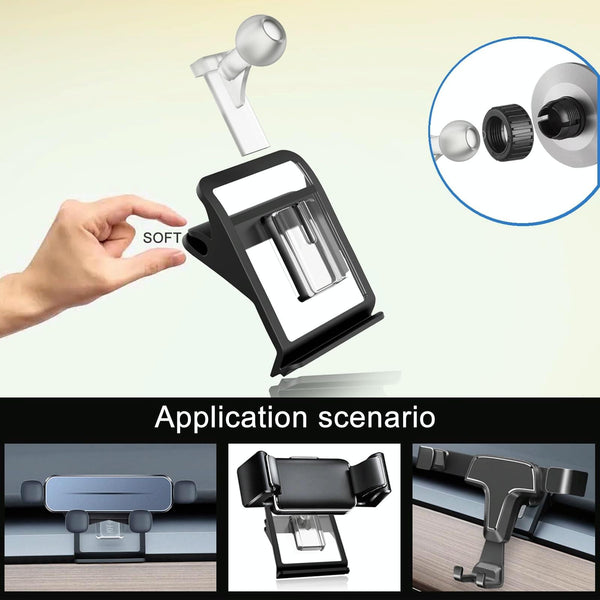 SOFT

Application scenario