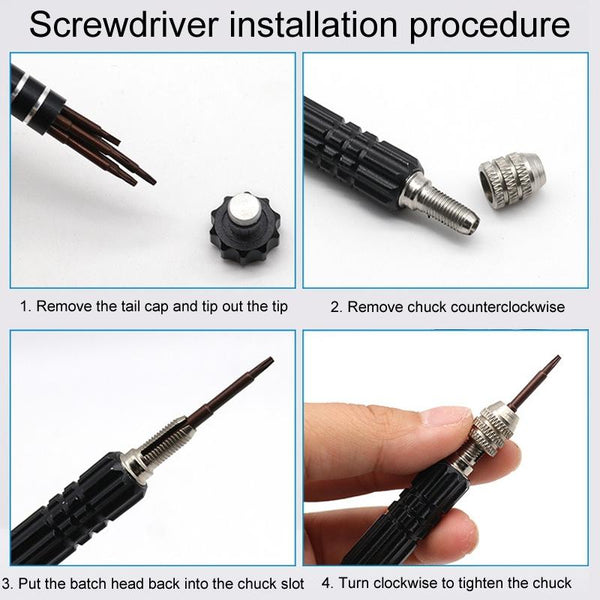 Screwdriver installation procedure

1. Remove the tail cap and tip out the tip

2. Remove chuck counterclockwise

3. Put the batch head back into the chuck slot

4. Turn clockwise to tighten the chuck