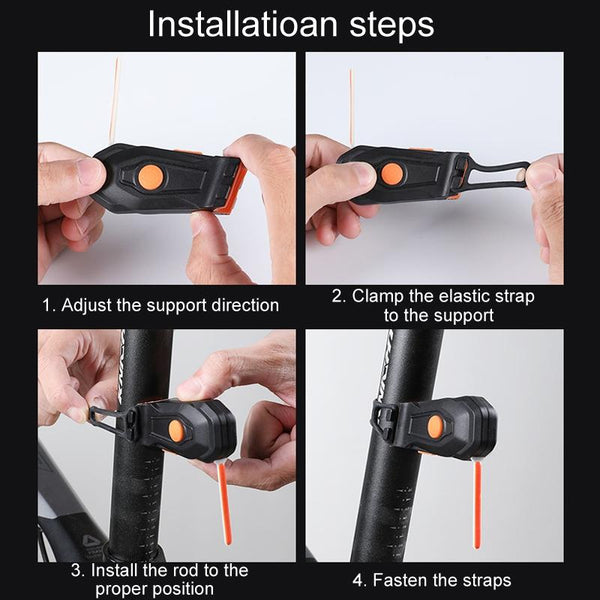 Installatioan steps

1. Adjust the support direction

2. Clamp the elastic strap to the support

3. Install the rod to the proper position

4. Fasten the straps