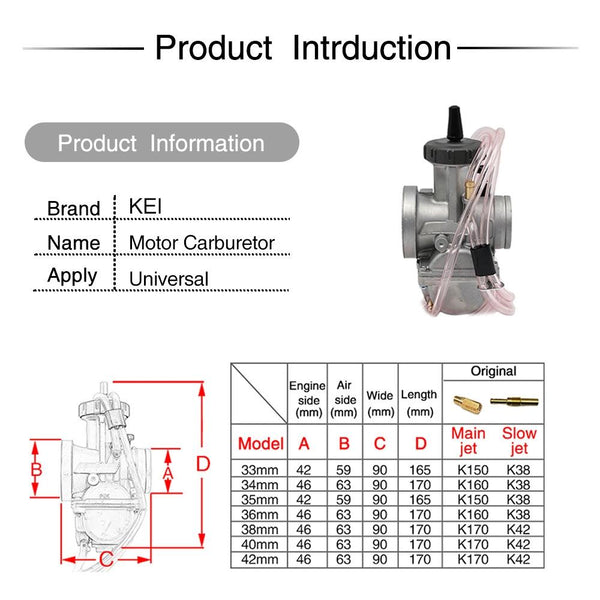 Product Intrduction

Product Information

| Brand | KEI |
|---|---|
| Name | Motor Carburetor |
| Apply | Universal |

B
A
D
C

| | Engine side (mm) | Air side (mm) | Wide (mm) | Length (mm) | Original | |
|---|---|---|---|---|---|---|
| Model | A | B | C | D | Main jet | Slow jet |
| 33mm | 42 | 59 | 90 | 165 | K150 | K38 |
| 34mm | 46 | 63 | 90 | 170 | K160 | K38 |
| 35mm | 42 | 59 | 90 | 165 | K150 | K38 |
| 36mm | 46 | 63 | 90 | 170 | K160 | K38 |
| 38mm | 46 | 63 | 90 | 170 | K170 | K42 |
| 40mm | 46 | 63 | 90 | 170 | K170 | K42 |
| 42mm | 46 | 63 | 90 | 170 | K170 | K42 |