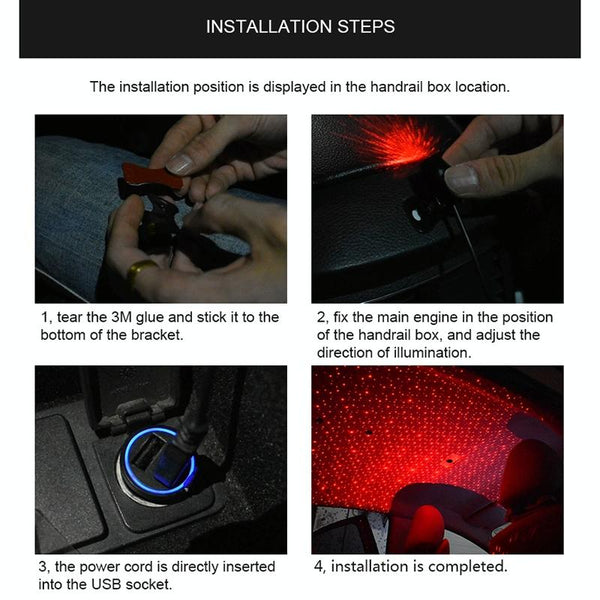 INSTALLATION STEPS

The installation position is displayed in the handrail box location.

1, tear the 3M glue and stick it to the bottom of the bracket.

2, fix the main engine in the position of the handrail box, and adjust the direction of illumination.

3, the power cord is directly inserted into the USB socket.

4, installation is completed.