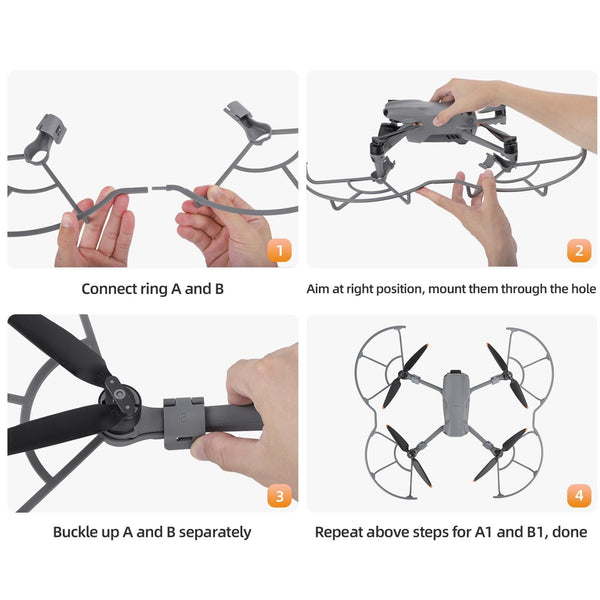 1

Connect ring A and B

2

Aim at right position, mount them through the hole

3

Buckle up A and B separately

4

Repeat above steps for A1 and B1, done