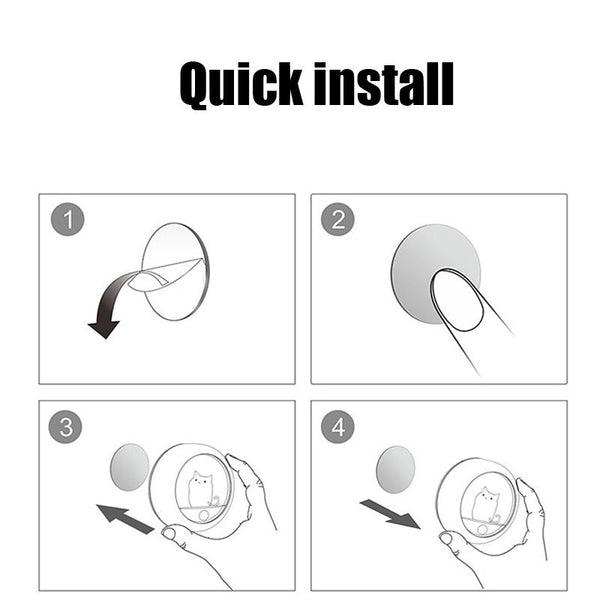 Quick install

1

2

3

4