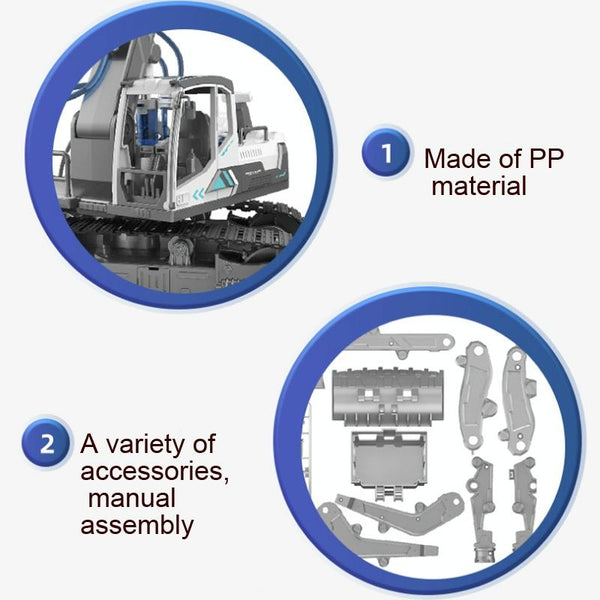 1 Made of PP material

2 A variety of accessories, manual assembly