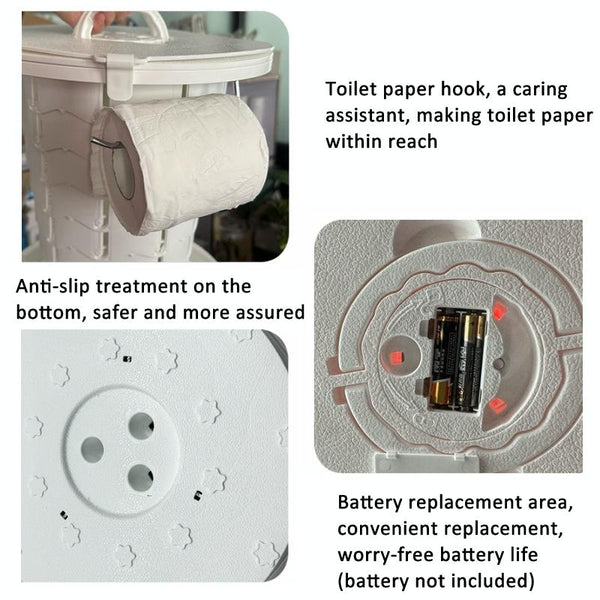 Toilet paper hook, a caring assistant, making toilet paper within reach

Anti-slip treatment on the bottom, safer and more assured

Battery replacement area, convenient replacement, worry-free battery life (battery not included)