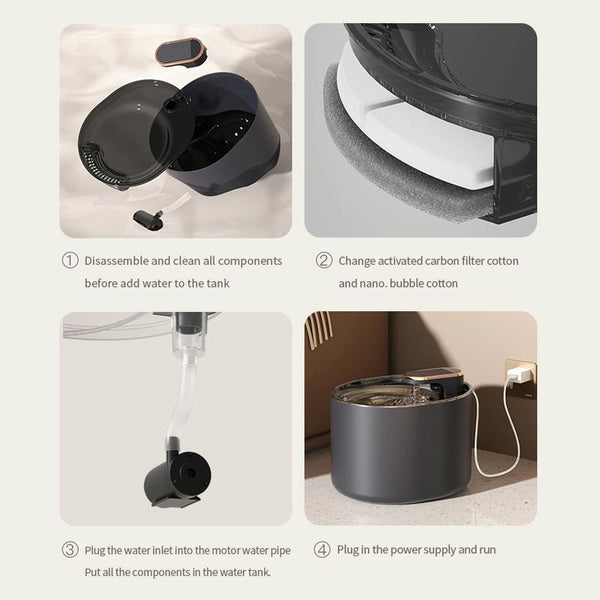 ① Disassemble and clean all components before add water to the tank

② Change activated carbon filter cotton and nano. bubble cotton

③ Plug the water inlet into the motor water pipe
Put all the components in the water tank.

④ Plug in the power supply and run