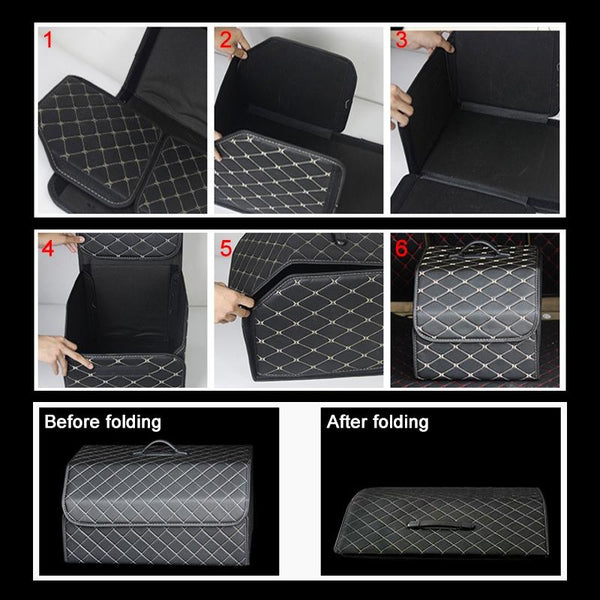 1
2
3
4
5
6

Before folding

After folding