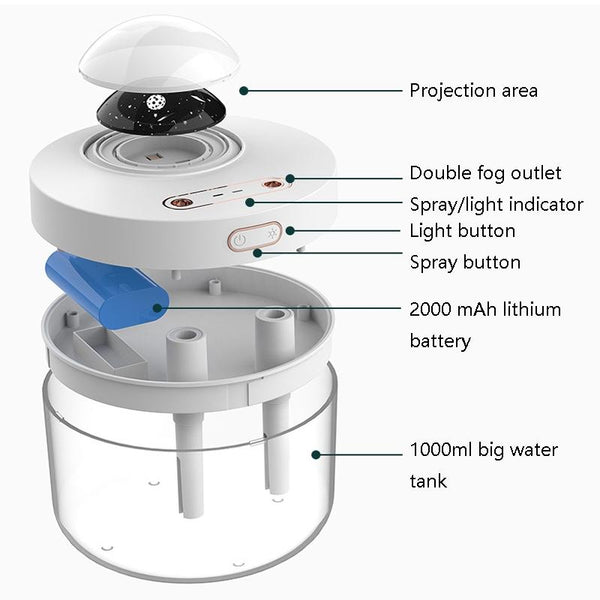 Projection area

Double fog outlet

Spray/light indicator

Light button

Spray button

2000 mAh lithium battery

1000ml big water tank