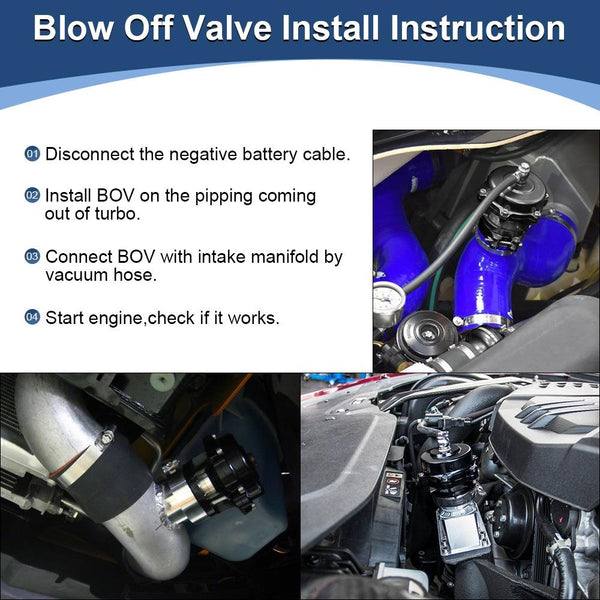 Blow Off Valve Install Instruction

01 Disconnect the negative battery cable.

02 Install BOV on the pipping coming out of turbo.

03 Connect BOV with intake manifold by vacuum hose.

04 Start engine,check if it works.