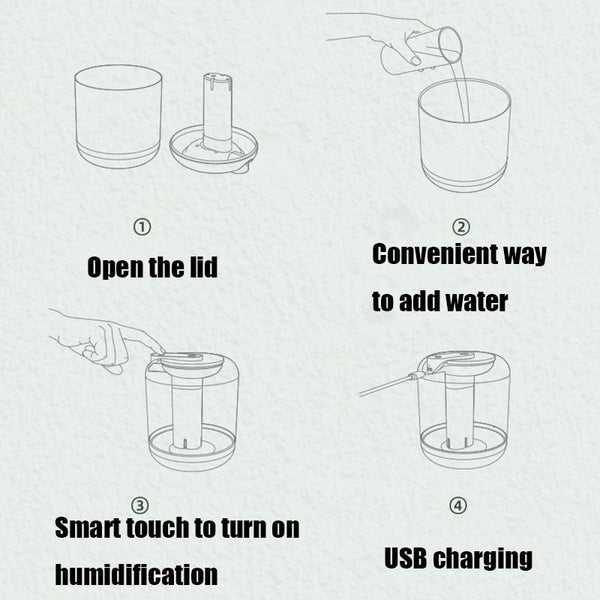 ①

Open the lid

②

Convenient way to add water

③

Smart touch to turn on humidification

④

USB charging