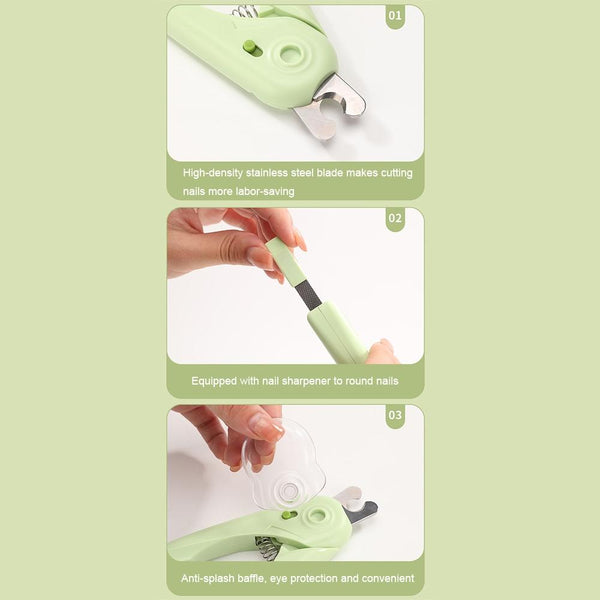 01

High-density stainless steel blade makes cutting nails more labor-saving

02

Equipped with nail sharpener to round nails

03

Anti-splash baffle, eye protection and convenient