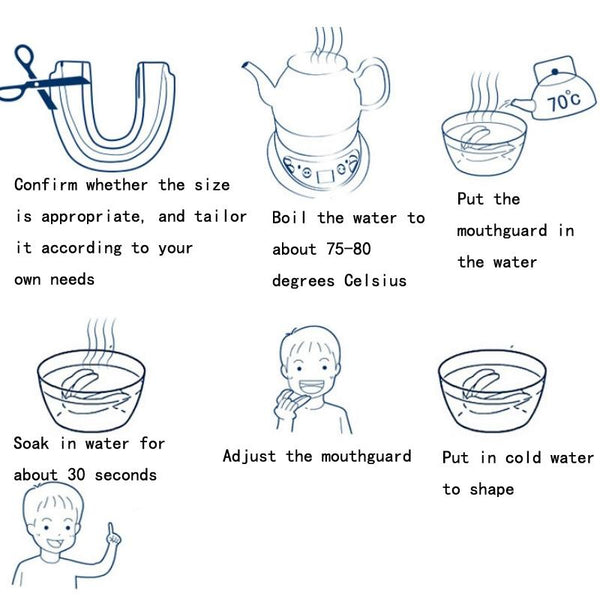 Confirm whether the size is appropriate, and tailor it according to your own needs

Boil the water to about 75-80 degrees Celsius

70℃

Put the mouthguard in the water

Soak in water for about 30 seconds

Adjust the mouthguard

Put in cold water to shape