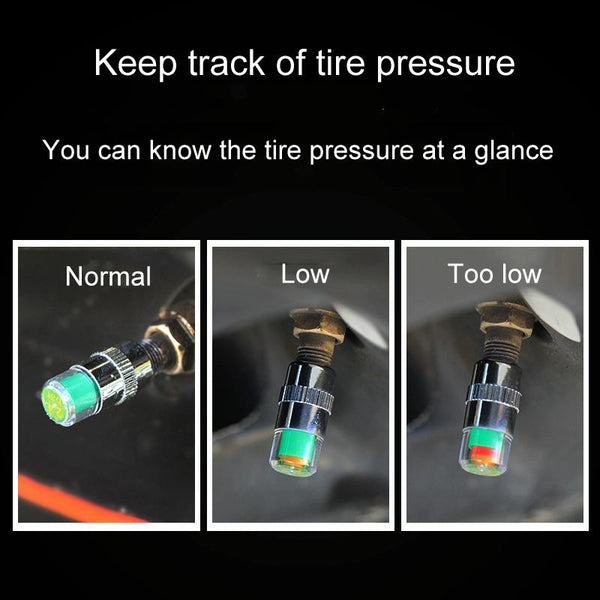 Keep track of tire pressure

You can know the tire pressure at a glance

Normal

Low

Too low