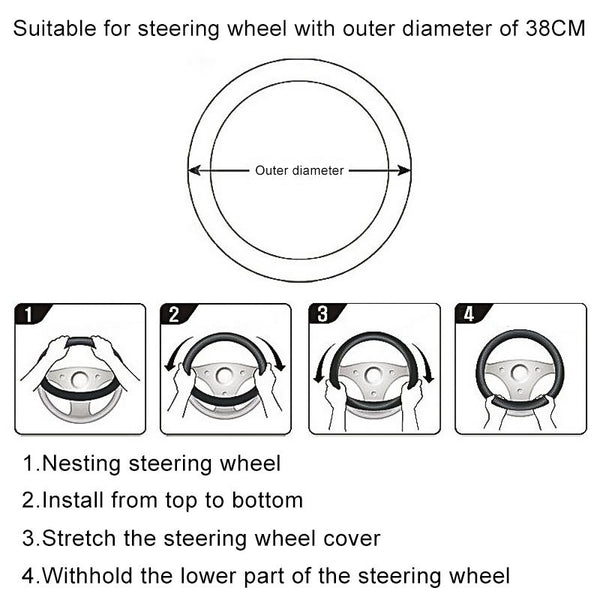 Suitable for steering wheel with outer diameter of 38CM

Outer diameter

1

2

3

4

1.Nesting steering wheel

2.Install from top to bottom

3.Stretch the steering wheel cover

4.Withhold the lower part of the steering wheel