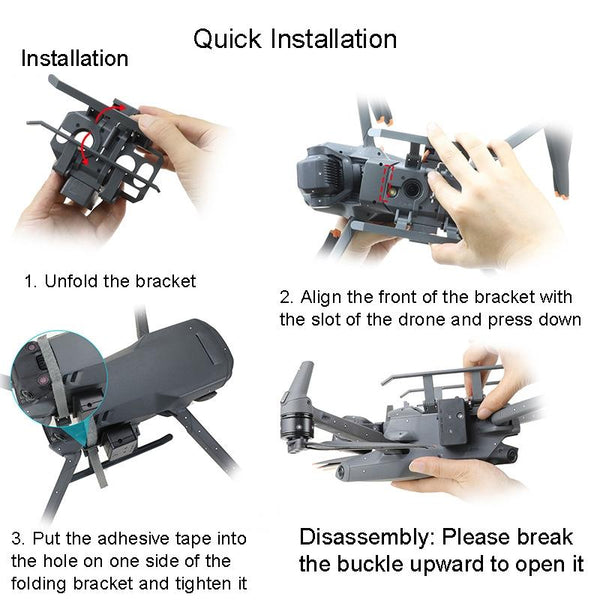 Quick Installation

Installation

1. Unfold the bracket

2. Align the front of the bracket with the slot of the drone and press down

3. Put the adhesive tape into the hole on one side of the folding bracket and tighten it

Disassembly: Please break the buckle upward to open it