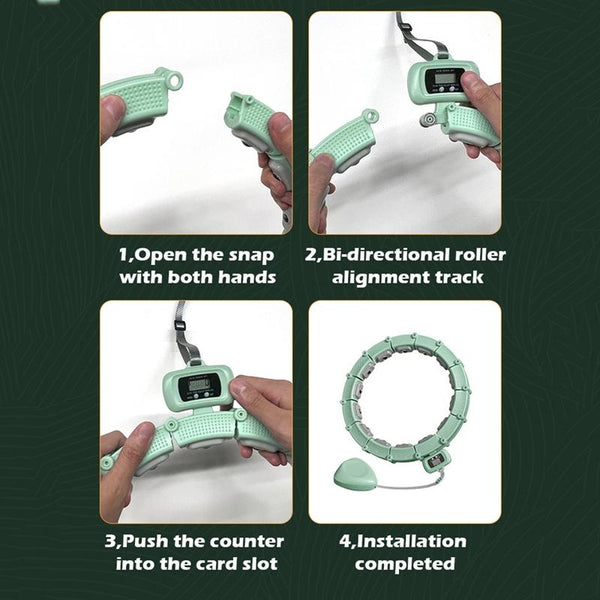 1,Open the snap with both hands

2,Bi-directional roller alignment track

3,Push the counter into the card slot

4,Installation completed