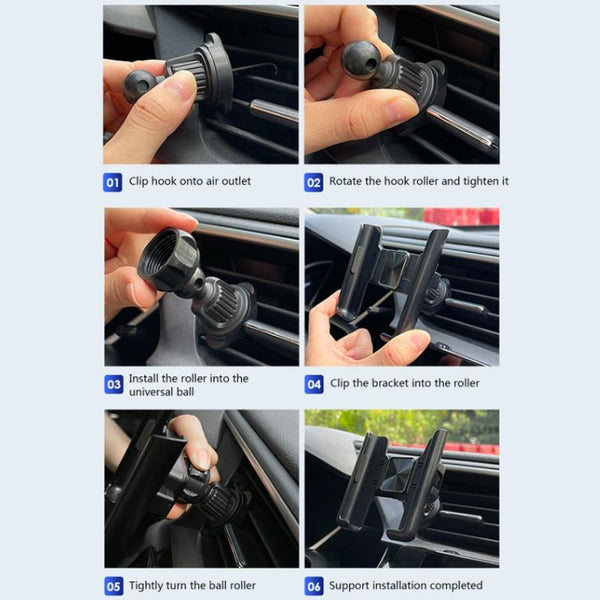 01 Clip hook onto air outlet

02 Rotate the hook roller and tighten it

03 Install the roller into the universal ball

04 Clip the bracket into the roller

05 Tightly turn the ball roller

06 Support installation completed