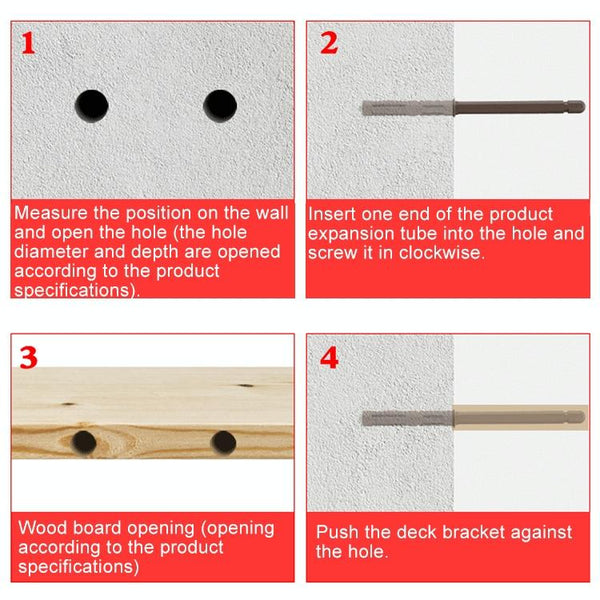 1

Measure the position on the wall and open the hole (the hole diameter and depth are opened according to the product specifications).

2

Insert one end of the product expansion tube into the hole and screw it in clockwise.

3

Wood board opening (opening according to the product specifications)

4

Push the deck bracket against the hole.