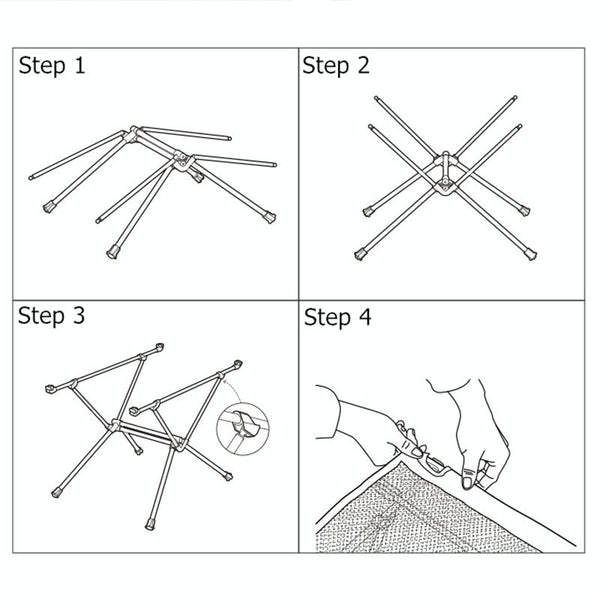 Step 1

Step 2

Step 3

Step 4