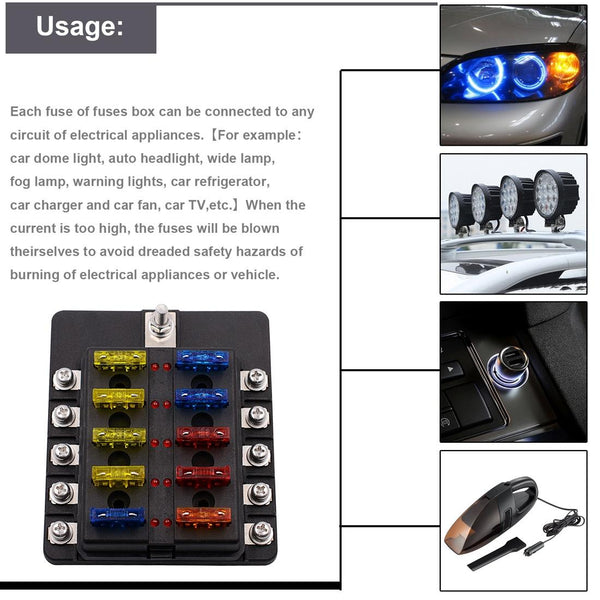 Usage:

Each fuse of fuses box can be connected to any circuit of electrical appliances.【For example: car dome light, auto headlight, wide lamp, fog lamp, warning lights, car refrigerator, car charger and car fan, car TV,etc.】When the current is too high, the fuses will be blown theirselves to avoid dreaded safety hazards of burning of electrical appliances or vehicle.