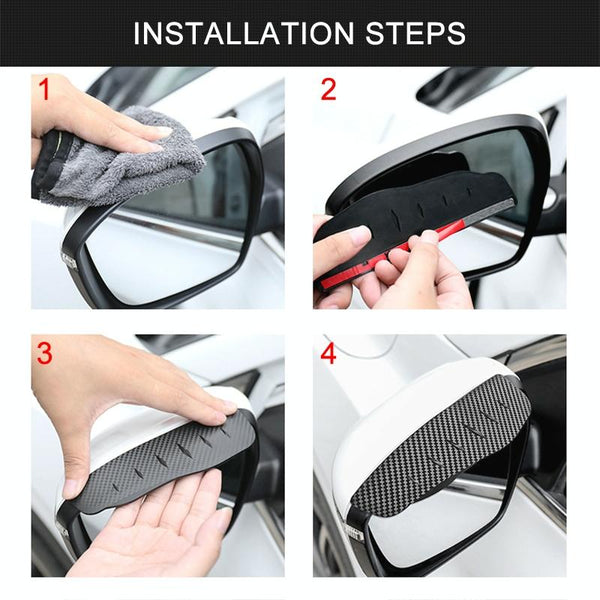 INSTALLATION STEPS

1

2

3

4