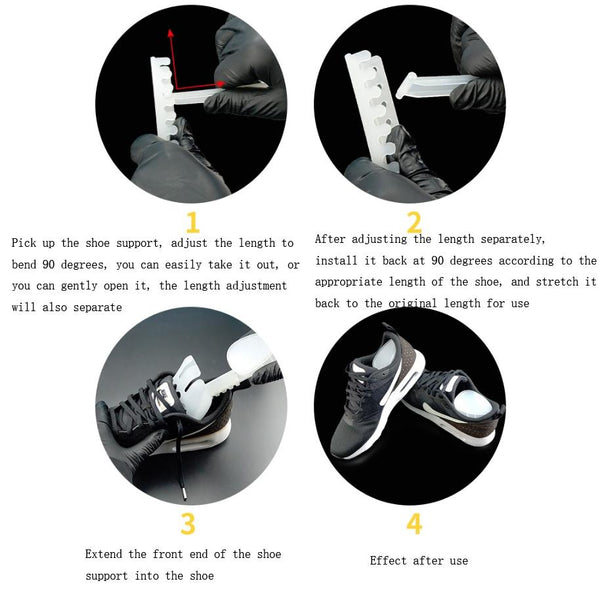 1

Pick up the shoe support, adjust the length to bend 90 degrees, you can easily take it out, or you can gently open it, the length adjustment will also separate

2

After adjusting the length separately, install it back at 90 degrees according to the appropriate length of the shoe, and stretch it back to the original length for use

3

Extend the front end of the shoe support into the shoe

4

Effect after use