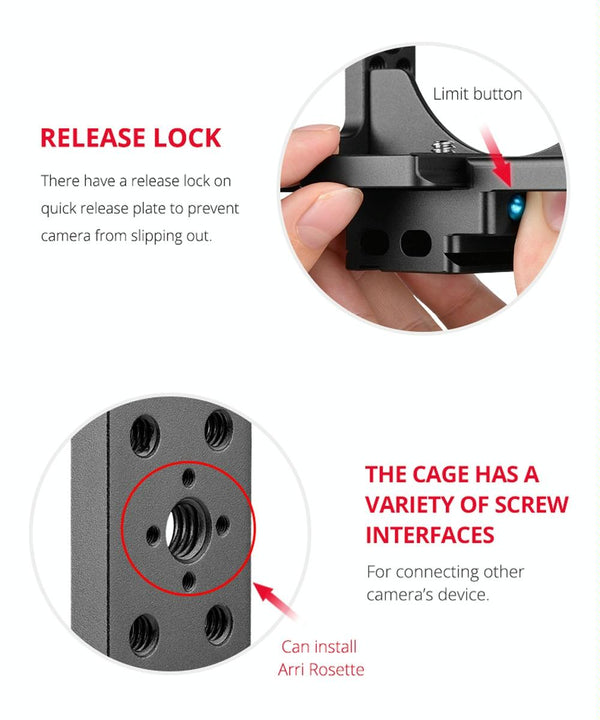 RELEASE LOCK

There have a release lock on quick release plate to prevent camera from slipping out.

Limit button

THE CAGE HAS A VARIETY OF SCREW INTERFACES

For connecting other camera's device.

Can install Arri Rosette