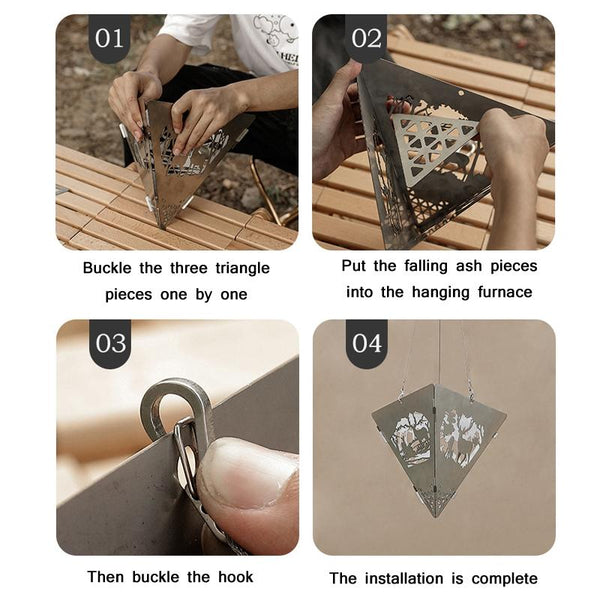 01

Buckle the three triangle pieces one by one

02

Put the falling ash pieces into the hanging furnace

03

Then buckle the hook

04

The installation is complete