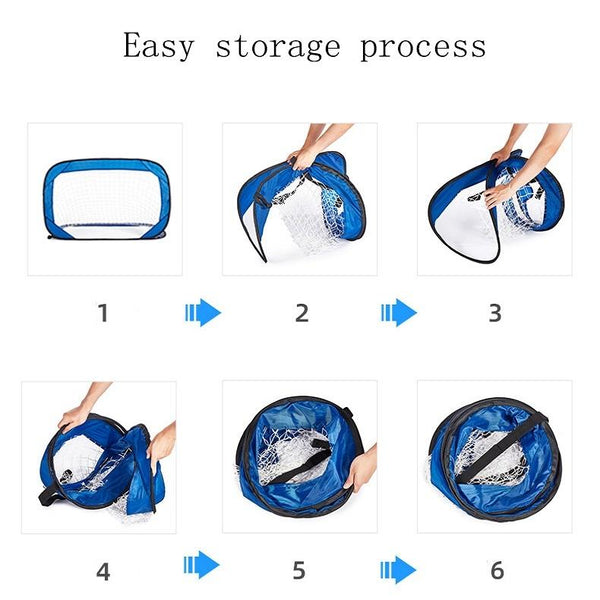 Easy storage process

1

2

3

4

5

6