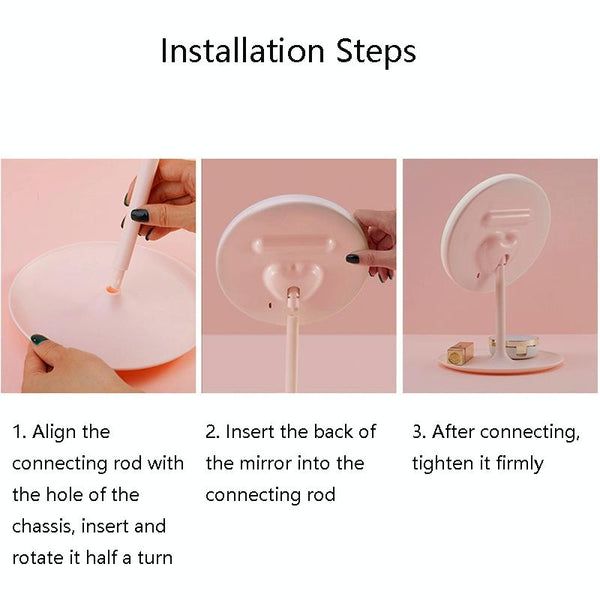 Installation Steps

1. Align the connecting rod with the hole of the chassis, insert and rotate it half a turn

2. Insert the back of the mirror into the connecting rod

3. After connecting, tighten it firmly