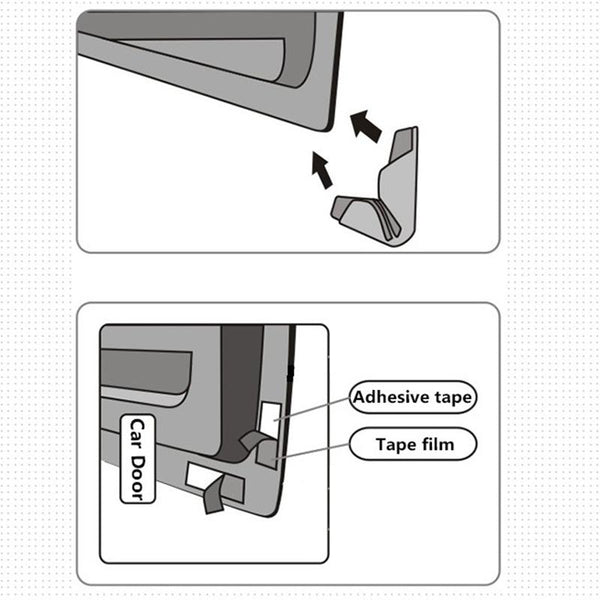 Car Door

Adhesive tape

Tape film