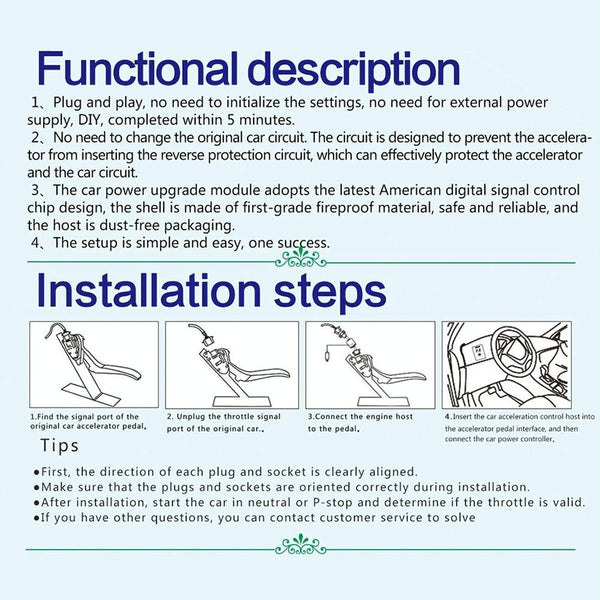 Functional description

1、Plug and play, no need to initialize the settings, no need for external power supply, DIY, completed within 5 minutes.

2、No need to change the original car circuit. The circuit is designed to prevent the accelerator from inserting the reverse protection circuit, which can effectively protect the accelerator and the car circuit.

3、The car power upgrade module adopts the latest American digital signal control chip design, the shell is made of first-grade fireproof material, safe and reliable, and the host is dust-free packaging.

4、The setup is simple and easy, one success.

Installation steps

1.Find the signal port of the original car accelerator pedal.

2. Unplug the throttle signal port of the original car..

3.Connect the engine host to the pedal.

4.Insert the car acceleration control host into the accelerator pedal interface, and then connect the car power controller.

Tips

●First, the direction of each plug and socket is clearly aligned.
●Make sure that the plugs and sockets are oriented correctly during installation.
●After installation, start the car in neutral or P-stop and determine if the throttle is valid.
●If you have other questions, you can contact customer service to solve