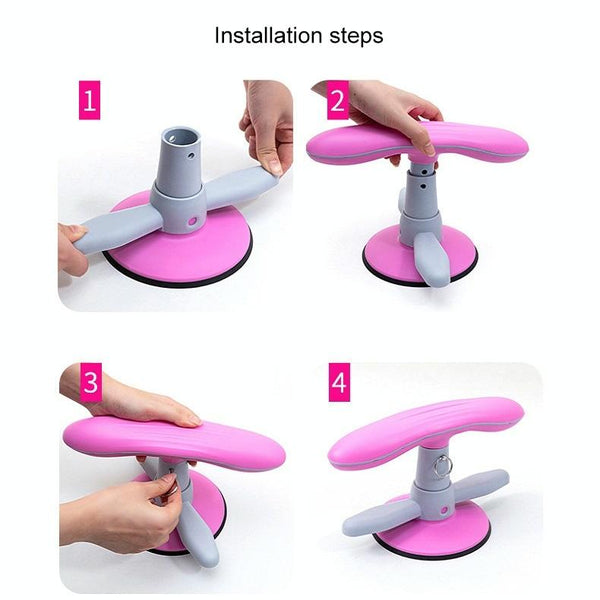 Installation steps

1

2

3

4