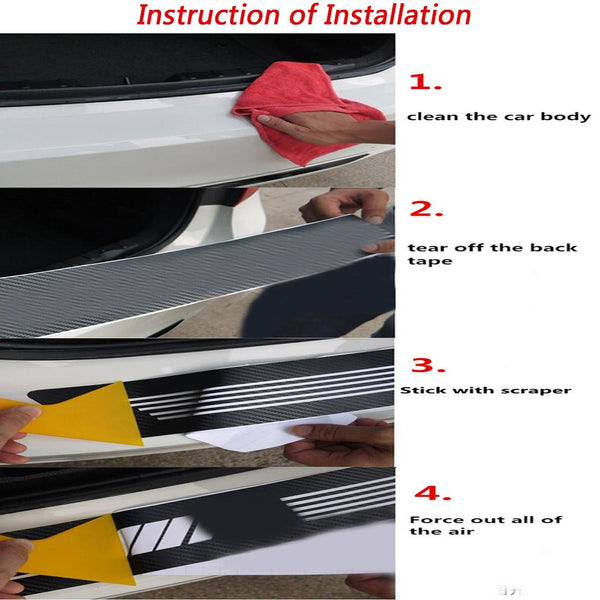 Instruction of Installation

1.

clean the car body

2.

tear off the back tape

3.

Stick with scraper

4.

Force out all of the air