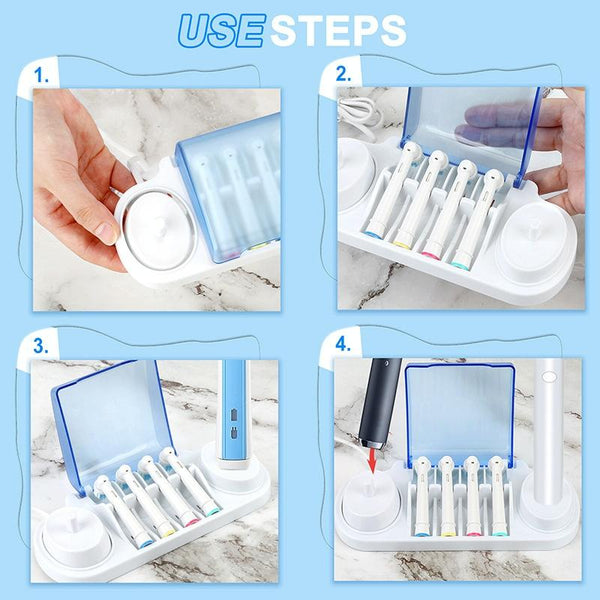 USE STEPS

1.

2.

3.

4.