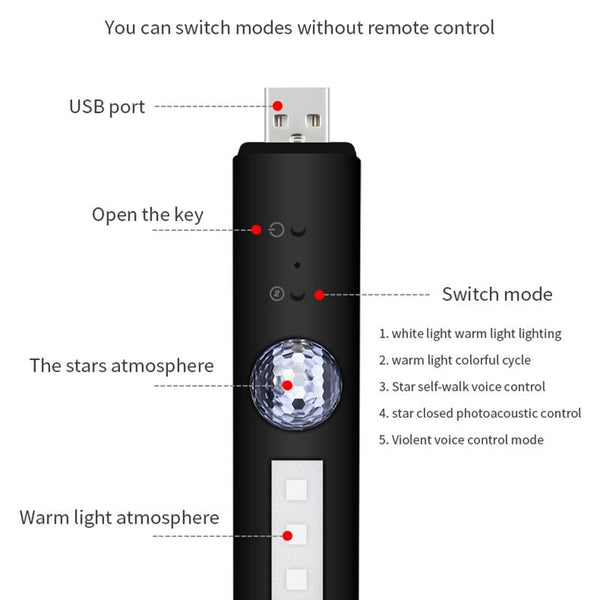 You can switch modes without remote control

USB port

Open the key

Switch mode

1. white light warm light lighting
2. warm light colorful cycle
3. Star self-walk voice control
4. star closed photoacoustic control
5. Violent voice control mode

The stars atmosphere

Warm light atmosphere