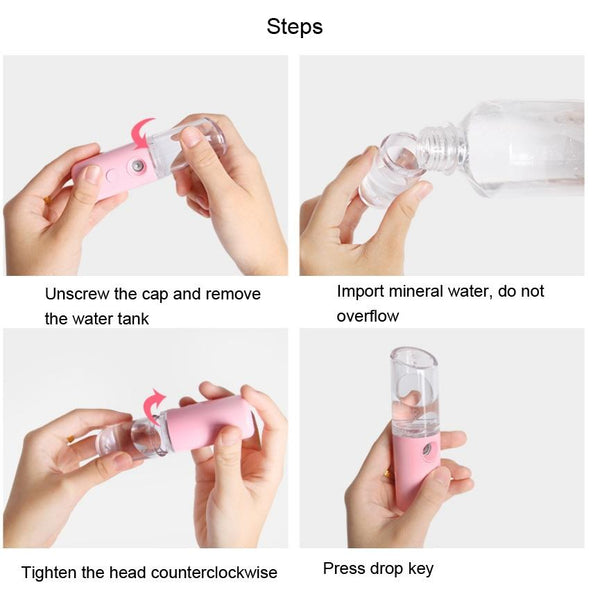 Steps

Unscrew the cap and remove the water tank

Import mineral water, do not overflow

Tighten the head counterclockwise

Press drop key