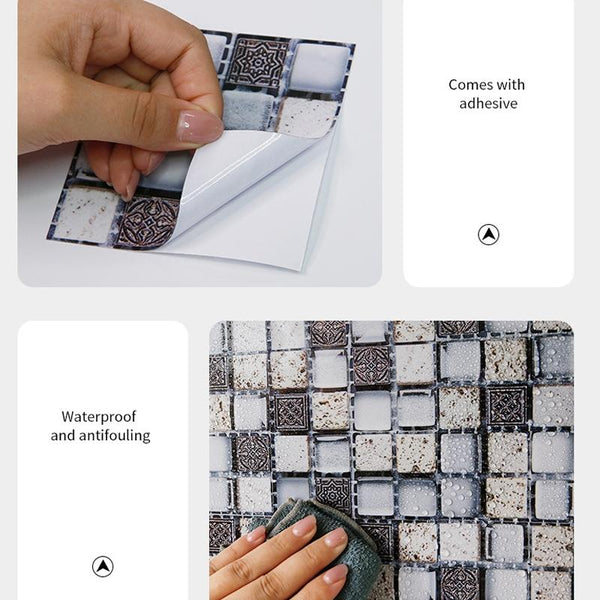 Comes with adhesive

Waterproof and antifouling