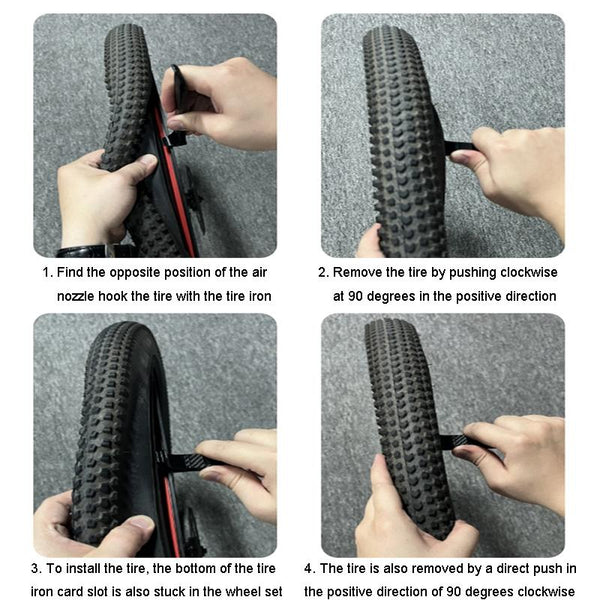 1. Find the opposite position of the air nozzle hook the tire with the tire iron

2. Remove the tire by pushing clockwise at 90 degrees in the positive direction

3. To install the tire, the bottom of the tire iron card slot is also stuck in the wheel set

4. The tire is also removed by a direct push in the positive direction of 90 degrees clockwise