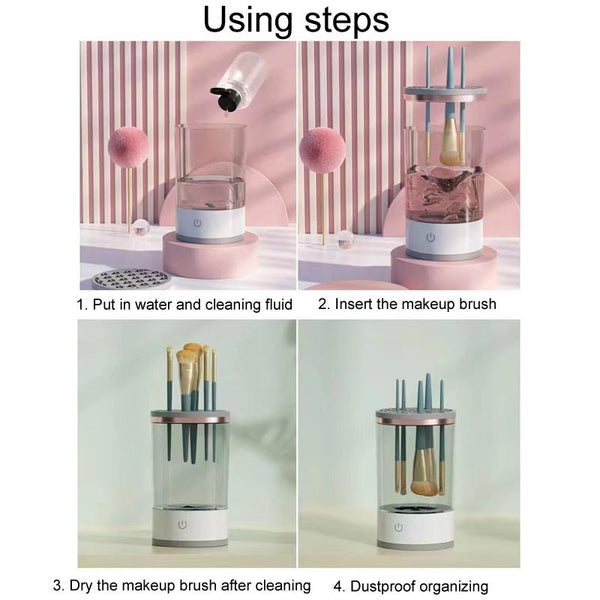 Using steps

1. Put in water and cleaning fluid

2. Insert the makeup brush

3. Dry the makeup brush after cleaning

4. Dustproof organizing